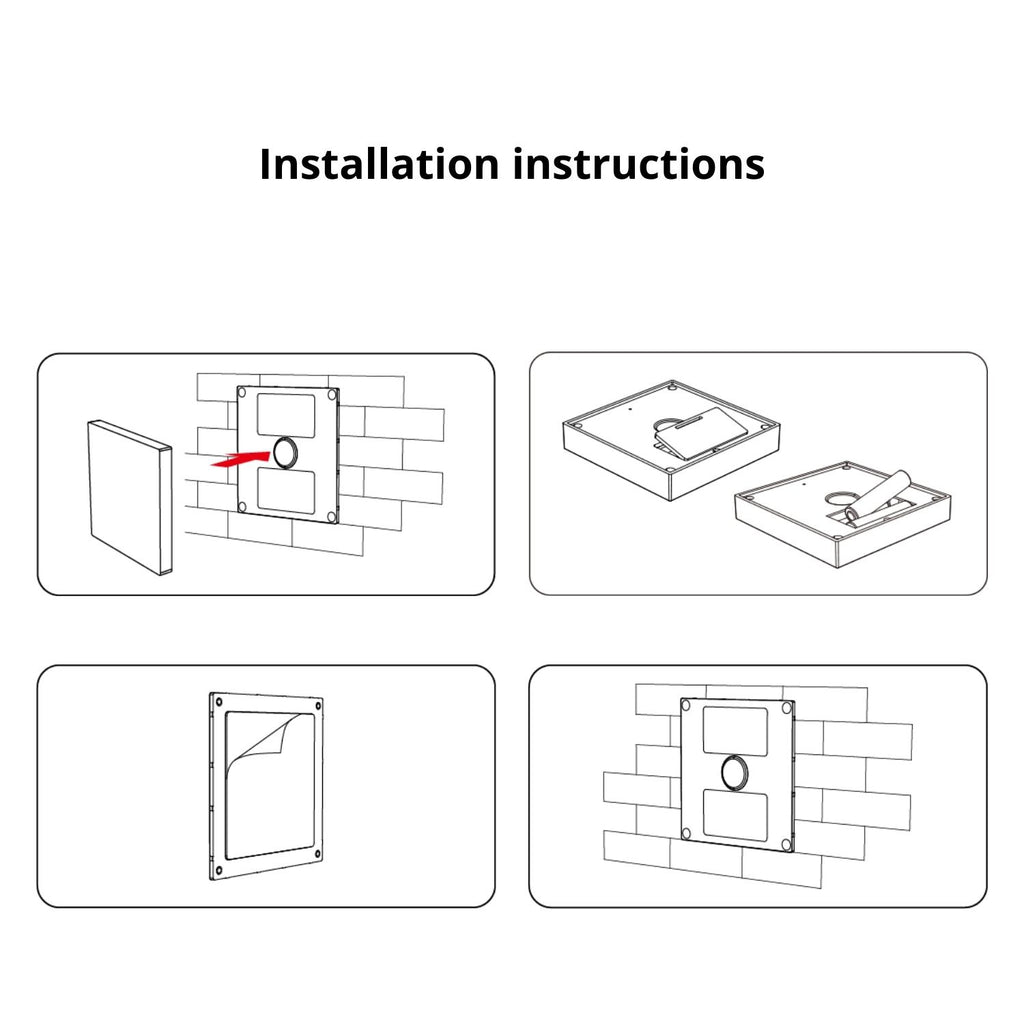 Installation instructions