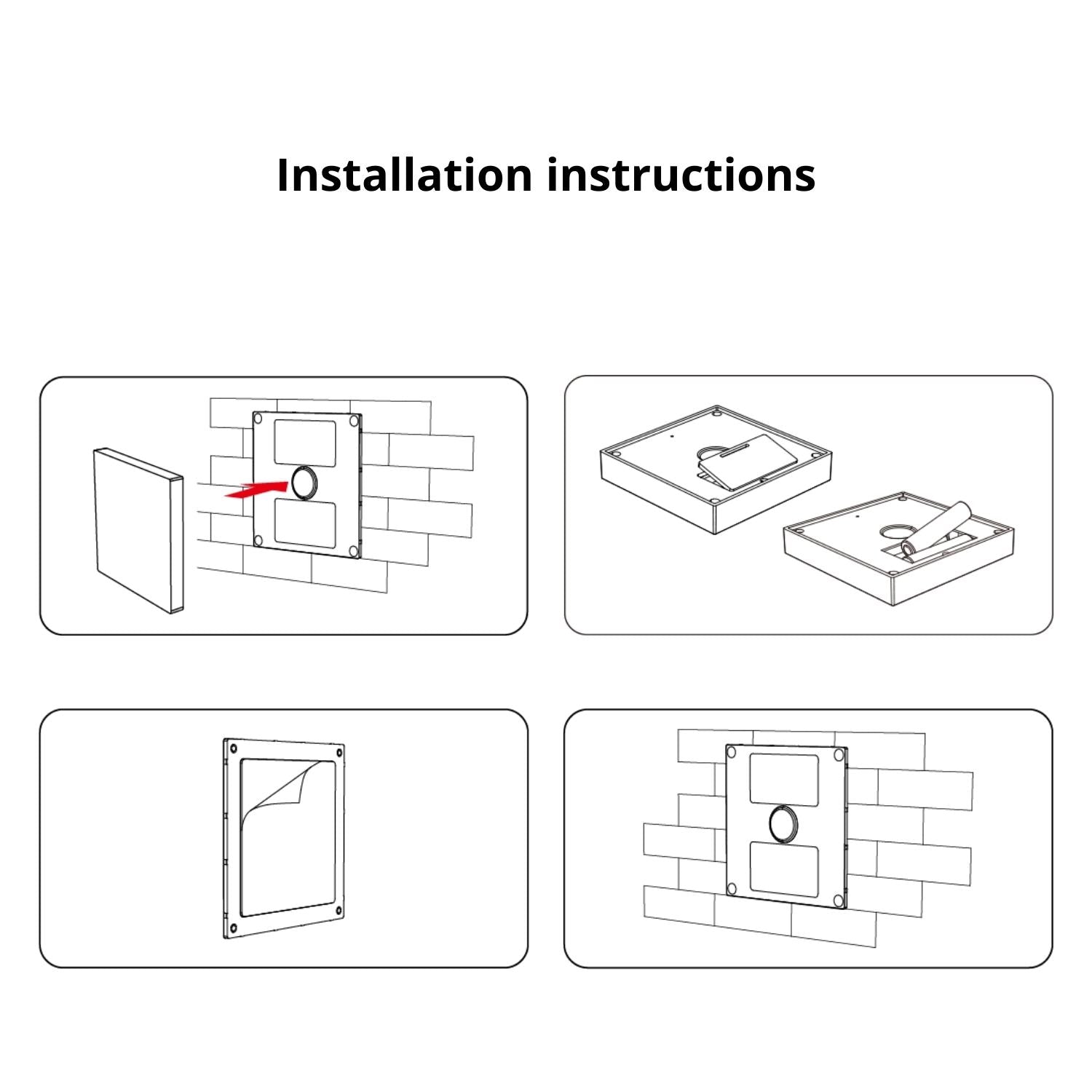 Installation instructions