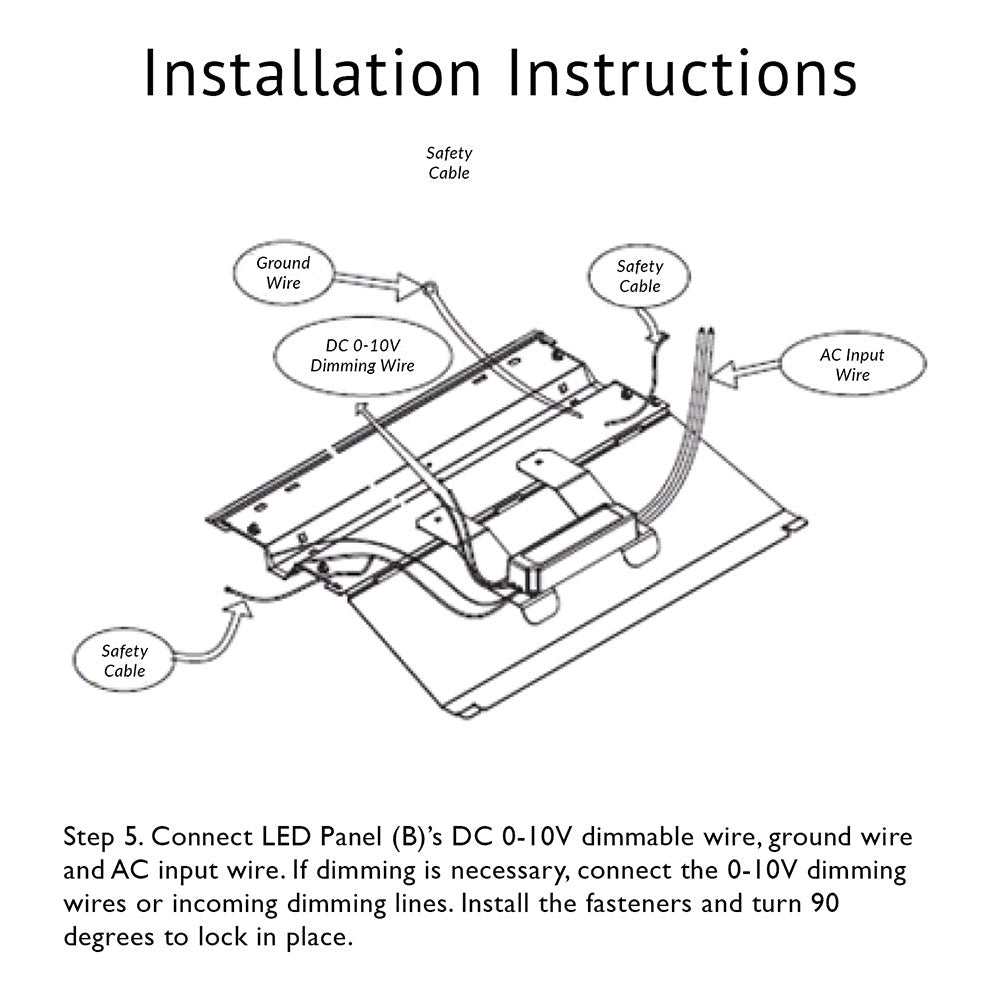 Installation Instructions

Safety Cable

Ground Wire

Safety Cable

DC 0-10V Dimming Wire

AC Input Wire

Safety Cable

Step 5. Connect LED Panel (B)'s DC 0-10V dimmable wire, ground wire and AC input wire. If dimming is necessary, connect the 0-10V dimming wires or incoming dimming lines. Install the fasteners and turn 90 degrees to lock in place.